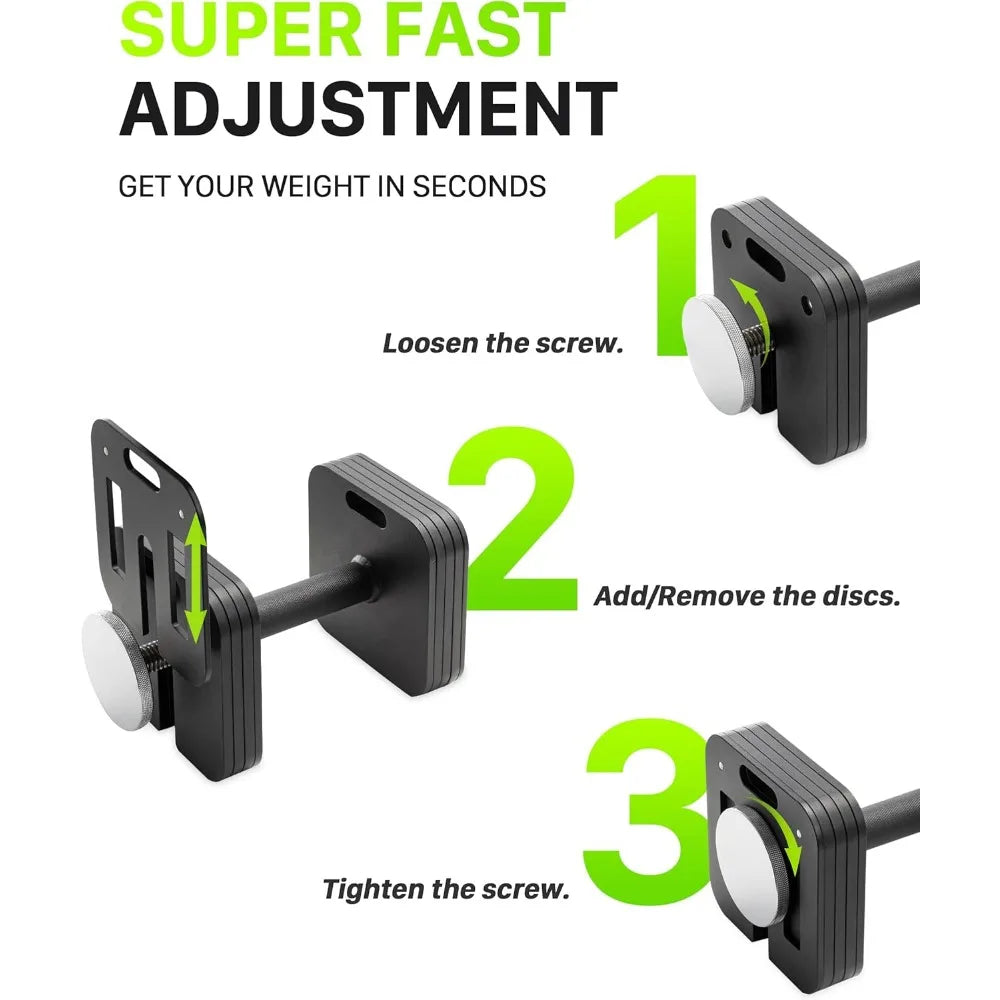 SUPER FAST ADJUSTMENT

GET YOUR WEIGHT IN SECONDS

1

Loosen the screw.

2

Add/Remove the discs.

3

Tighten the screw.